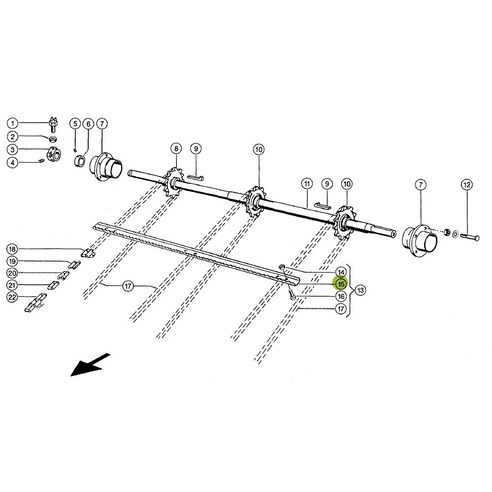 1
2
3
4
5
6
7
8
9
10
11
9
10
7
12
18
19
20
21
22
17
14
15
16
17
13