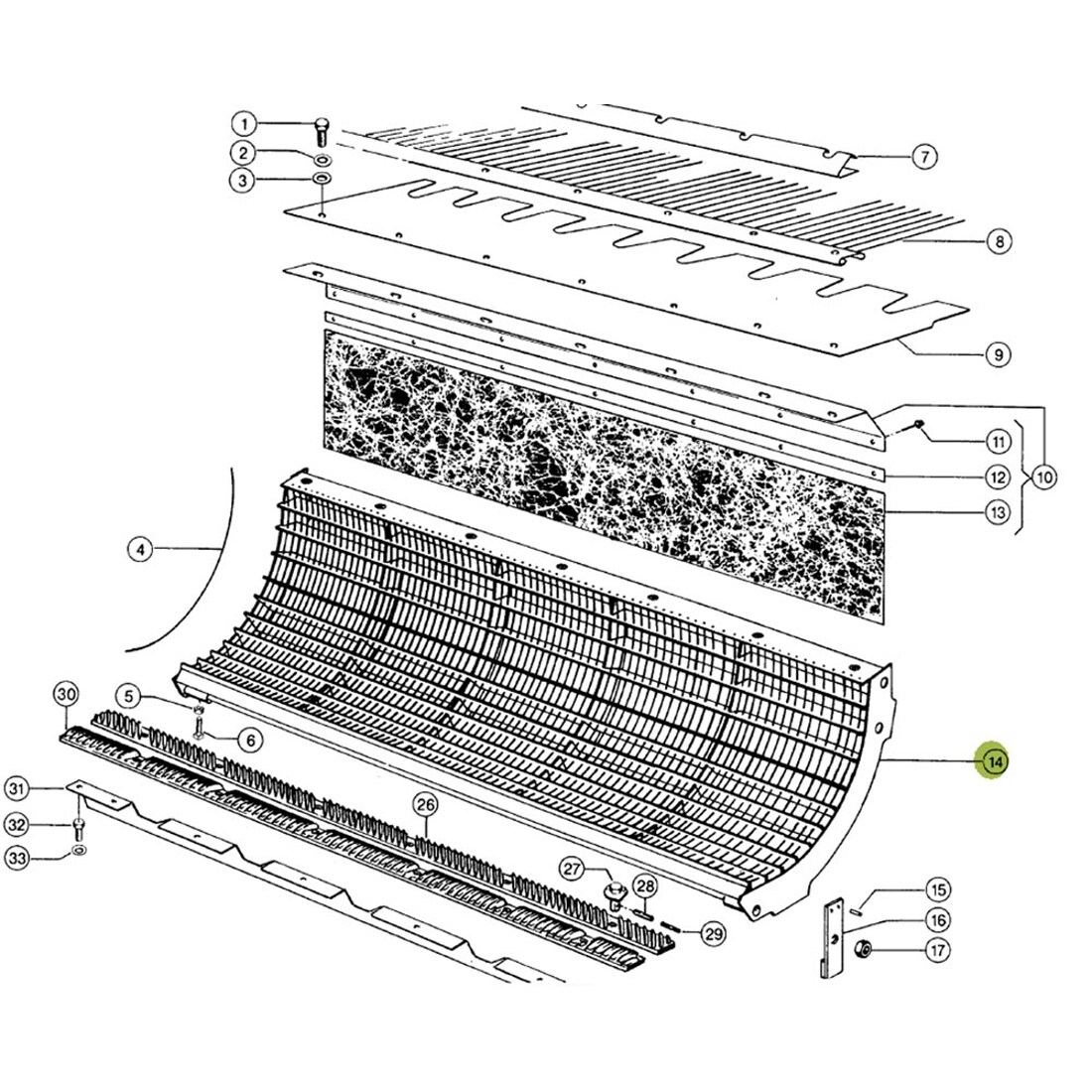 1
2
3
7
8
9
11
12
10
13
4
30
5
6
14
31
32
33
26
27
28
29
15
16
17