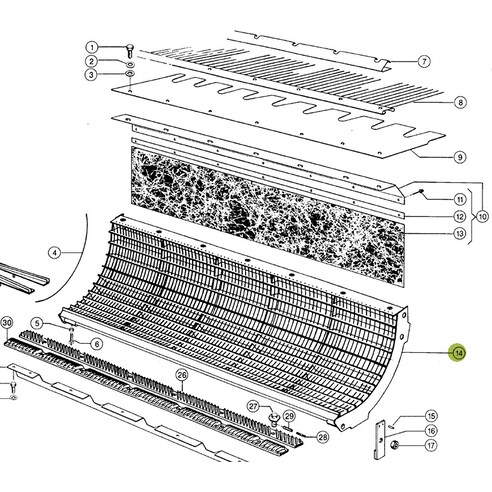 1
2
3
7
8
9
11
12
10
13
4
30
5
6
14
26
27
29
28
15
16
17