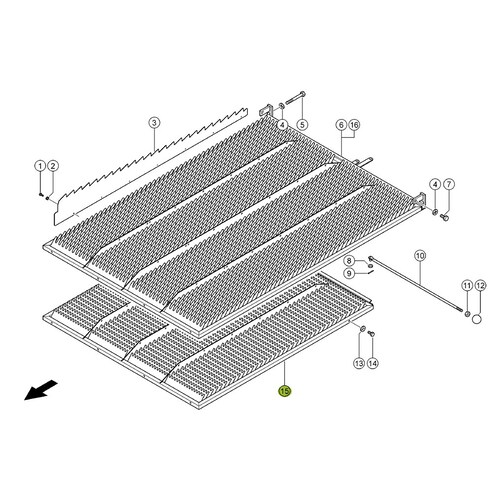 3
4
5
6
16
1
2
4
7
8
9
10
11
12
13
14
15