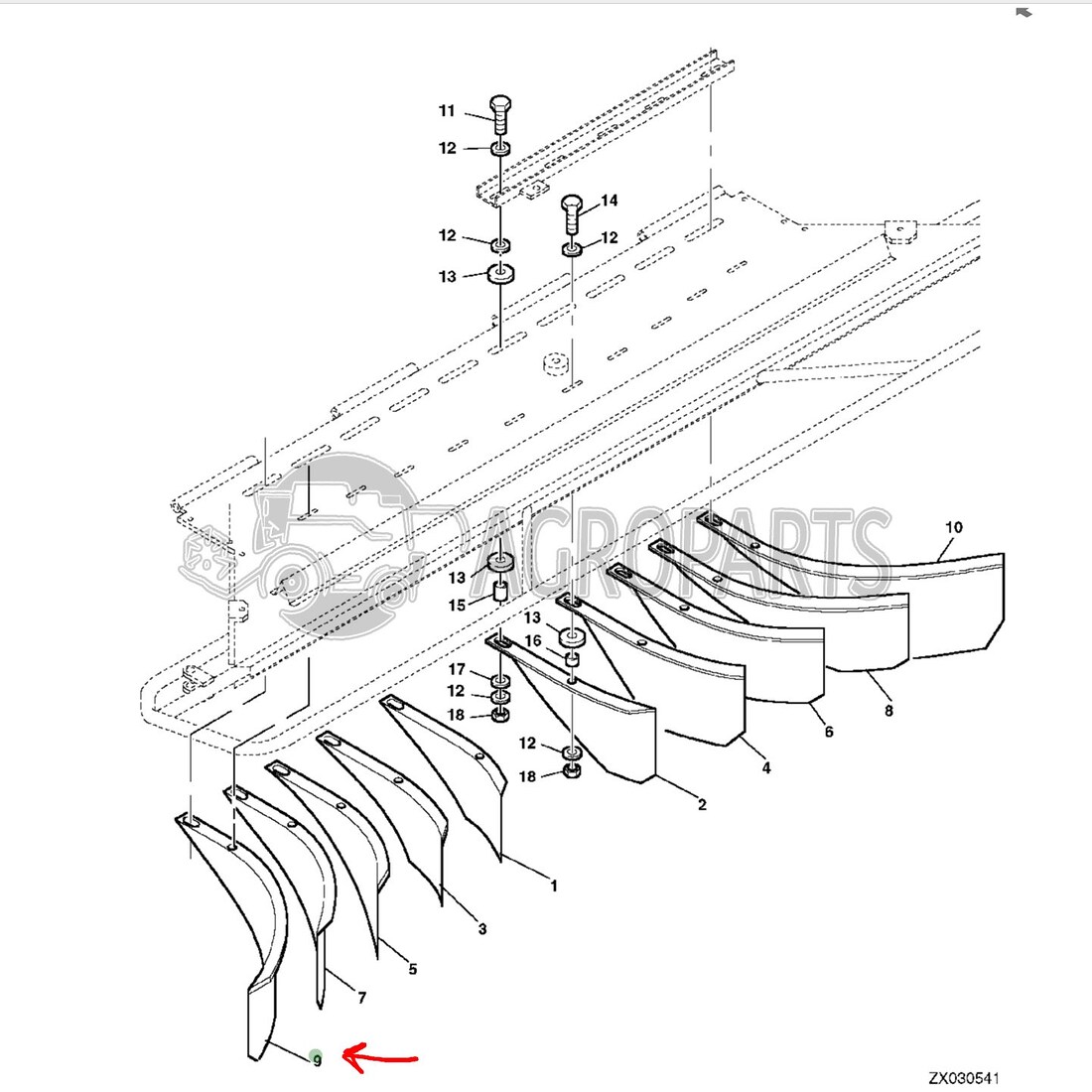 11
12
14
12
12
13
AGROPARTS
10
13
15
13
16
17
12
18
12
18
8
6
4
2
1
3
5
7
9
ZX030541