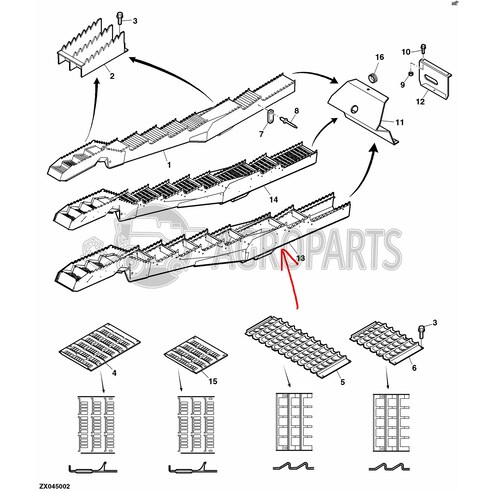 3
2
16
10
9
12
8
7
11
1
14
AGROPARTS
13
3
4
15
5
6
ZX045002