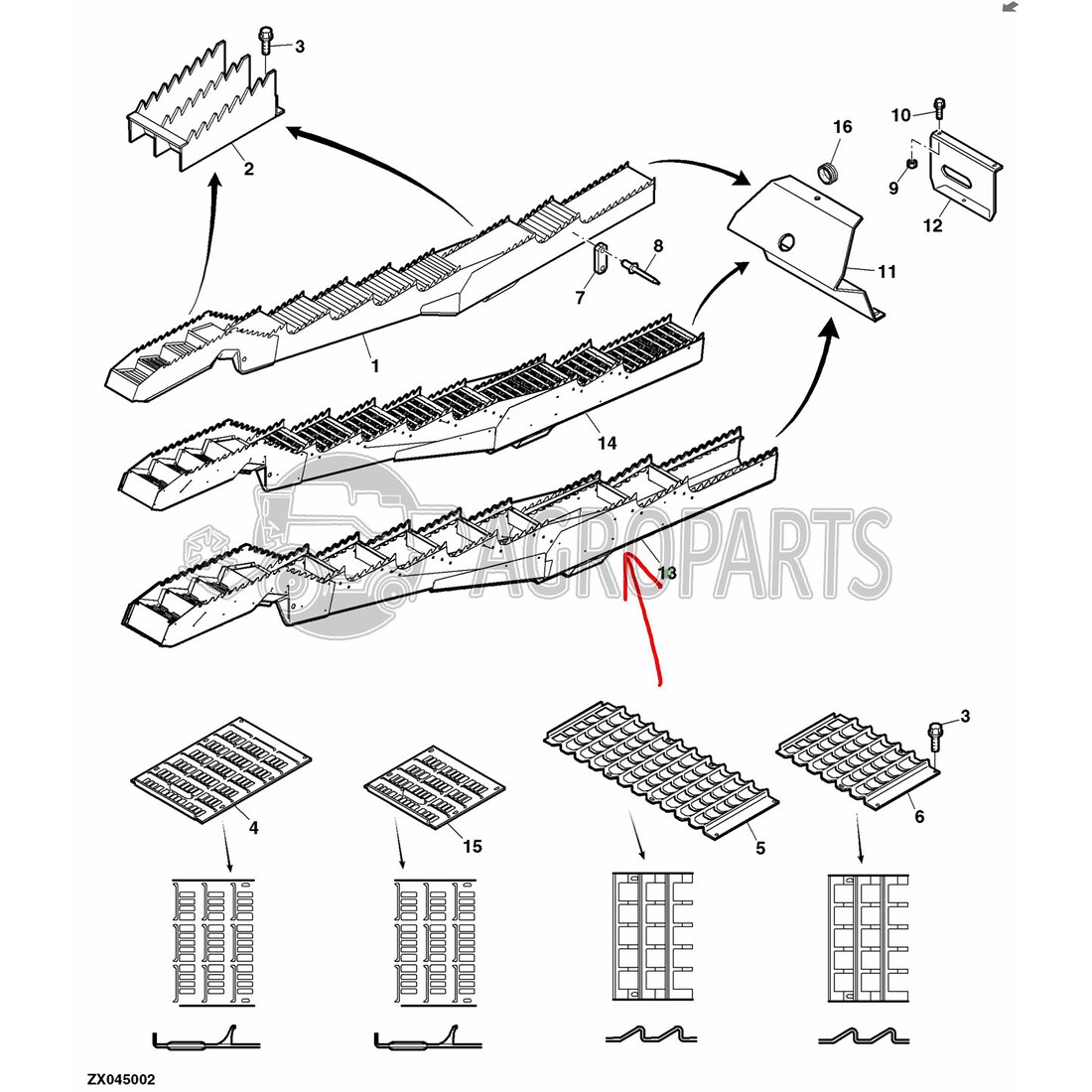 3
2
16
10
9
12
8
7
11
1
14
AGROPARTS
13
3
4
15
5
6
ZX045002