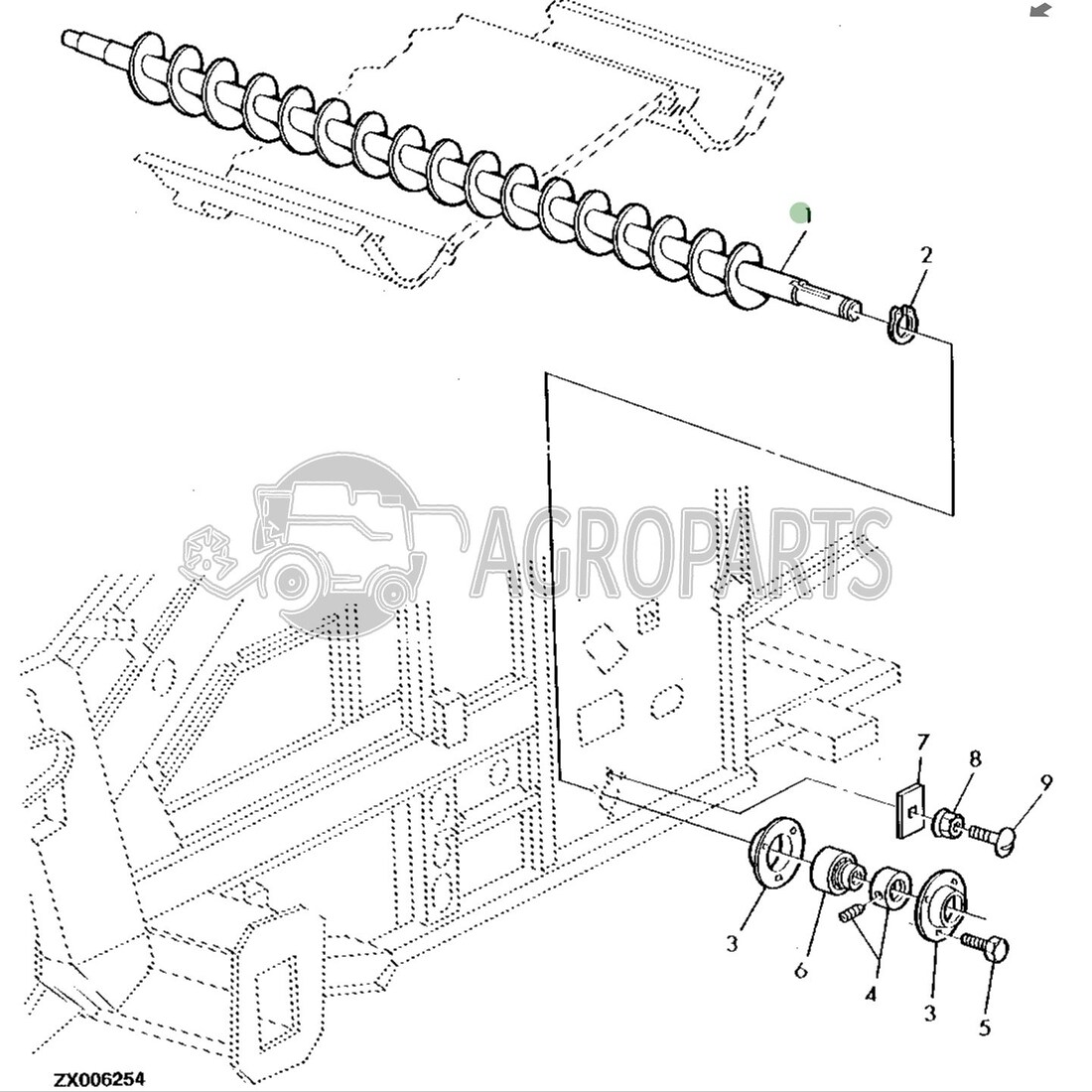 1
2
AGROPARTS
7
8
9
3
6
4
3
5
ZX006254