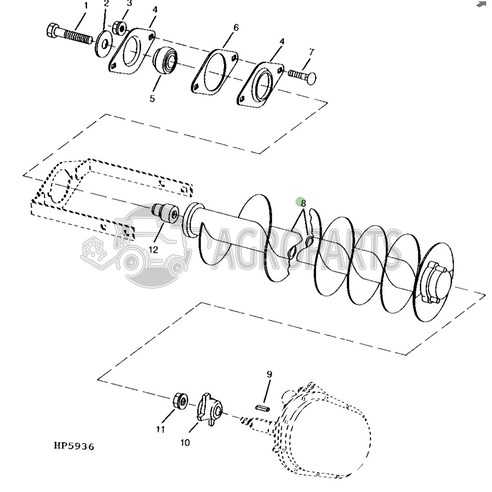 1
2
3
4
6
4
7
5
8
12
AGROPARTS
9
11
10
HP5936