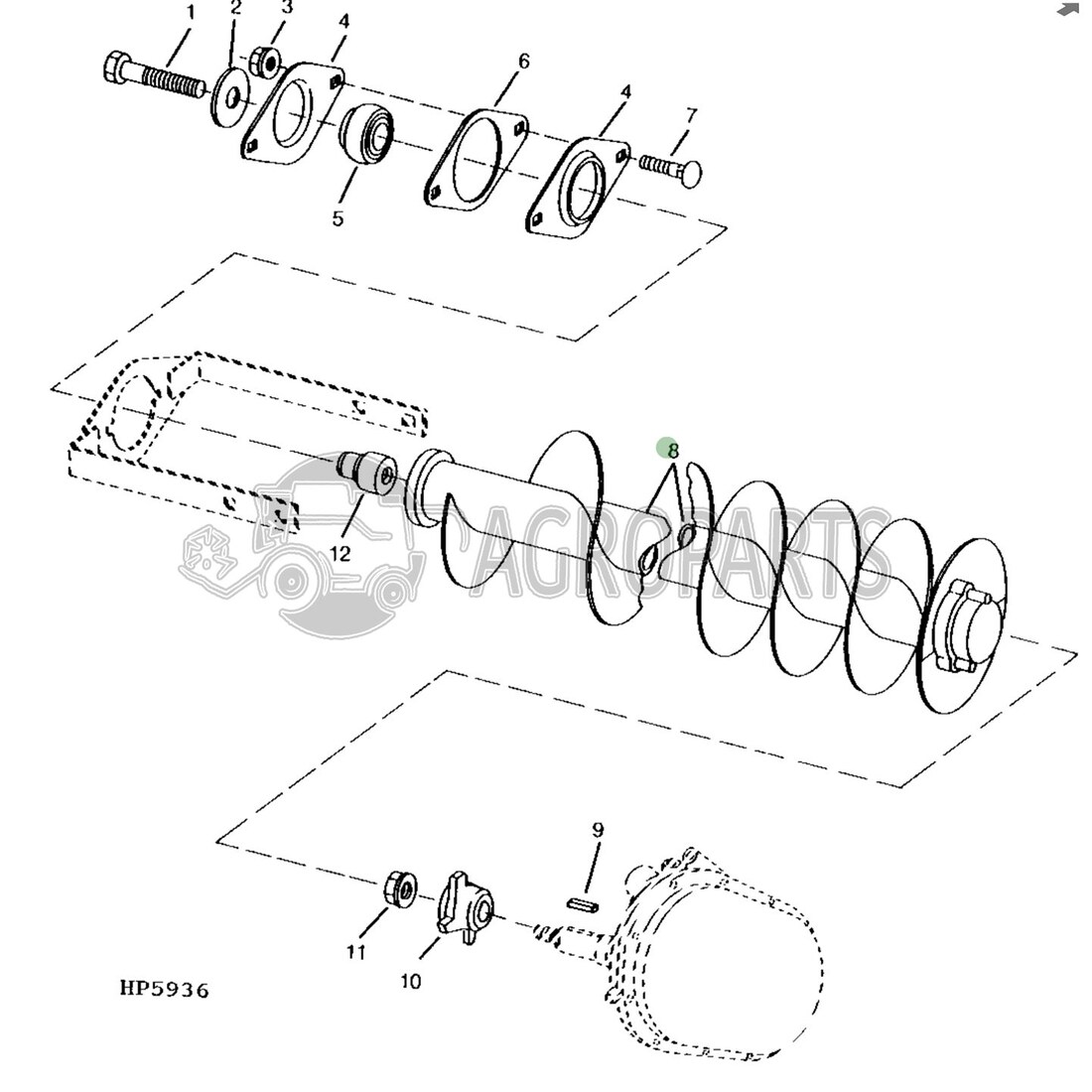 1
2
3
4
6
4
7
5
8
12
AGROPARTS
9
11
10
HP5936