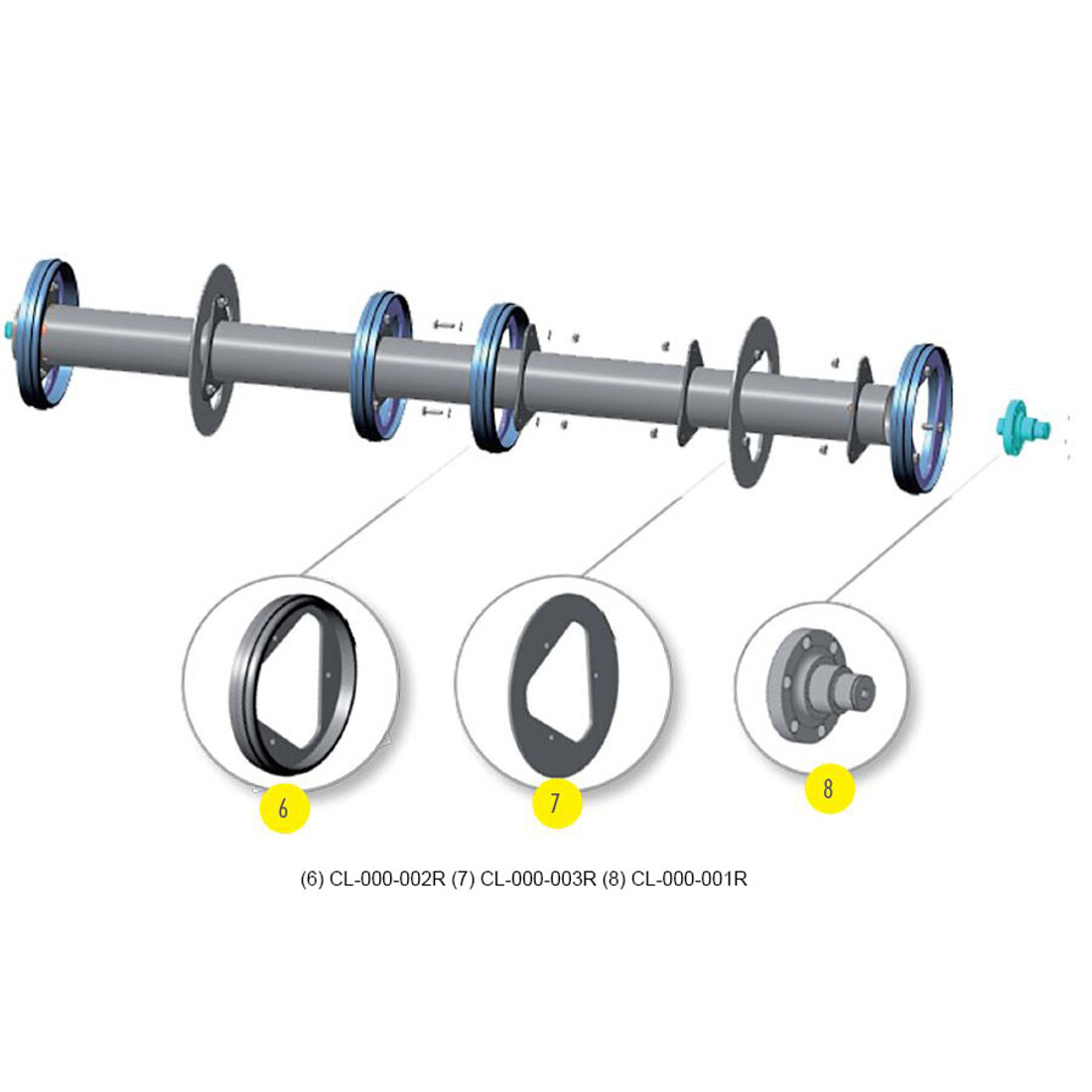 6

7

8

(6) CL-000-002R (7) CL-000-003R (8) CL-000-001R