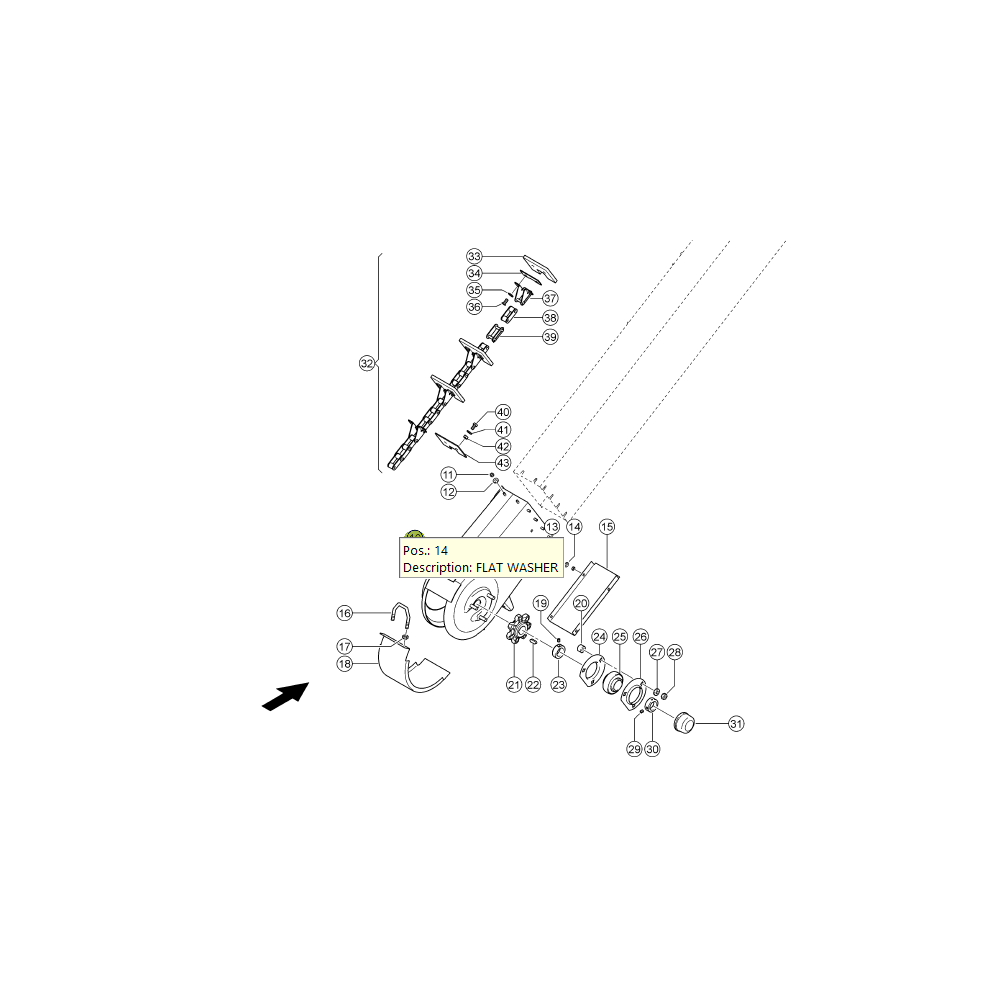 33
34
35
37
36
38
39
32
40
41
42
43
11
12
13
14
15
Pos.: 14
Description: FLAT WASHER
16
17
18
19
20
21
22
23
24
25
26
27
28
29
30
31