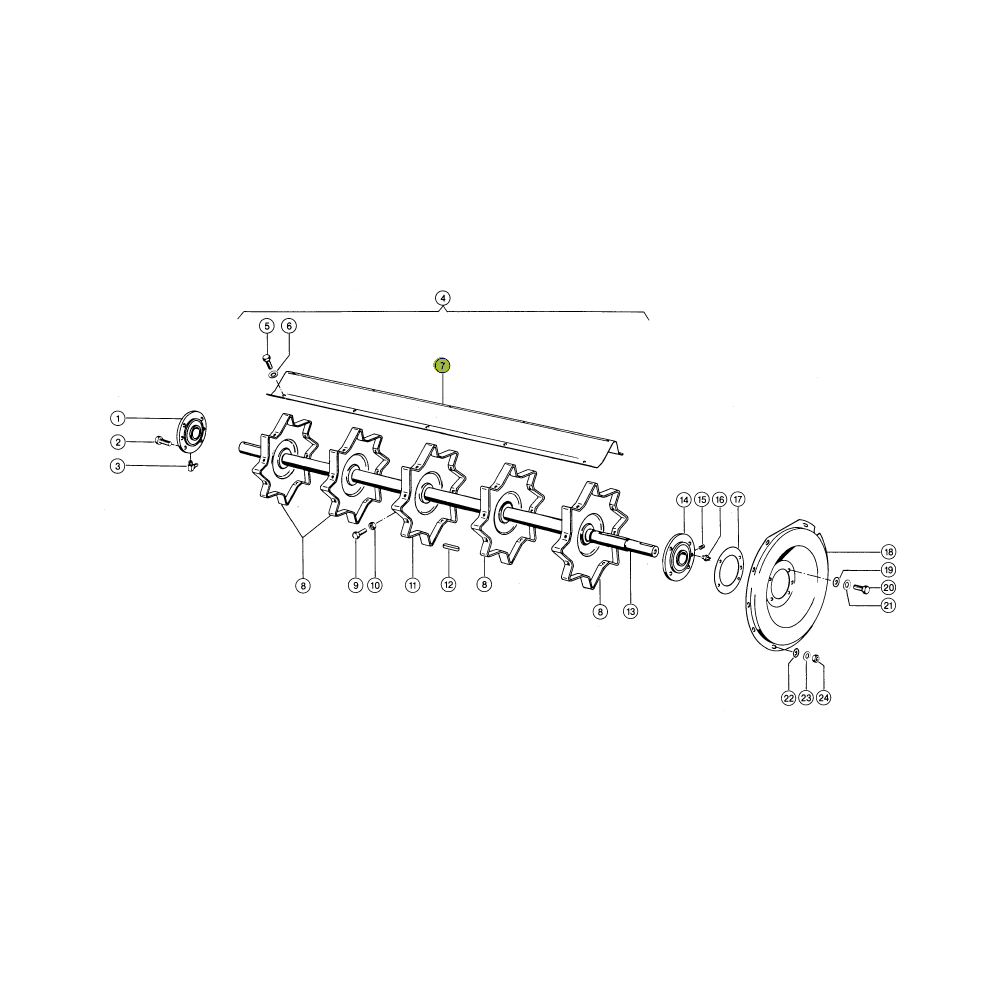 4
5
6
7
1
2
3
8
9
10
11
12
8
8
13
14
15
16
17
18
19
20
21
22
23
24