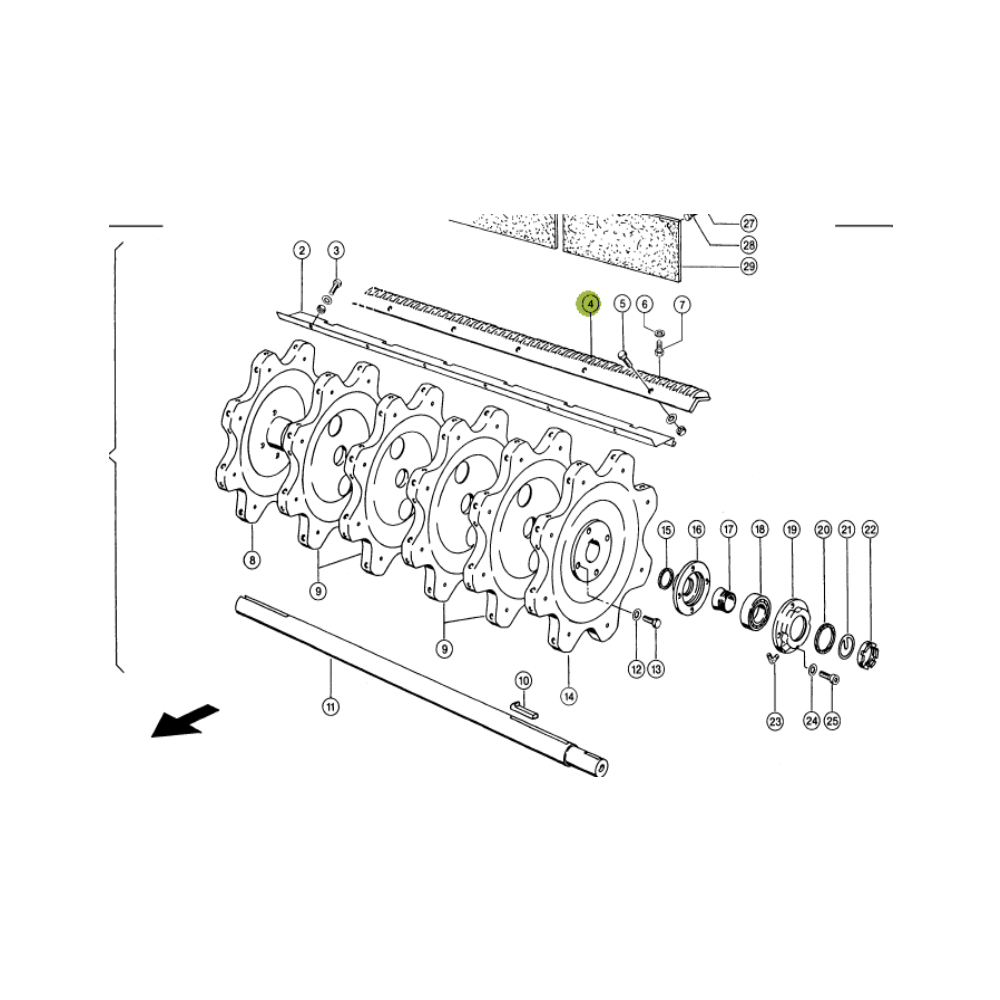 27
28
29
2
3
4
5
6
7
8
9
9
10
11
12
13
14
15
16
17
18
19
20
21
22
23
24
25