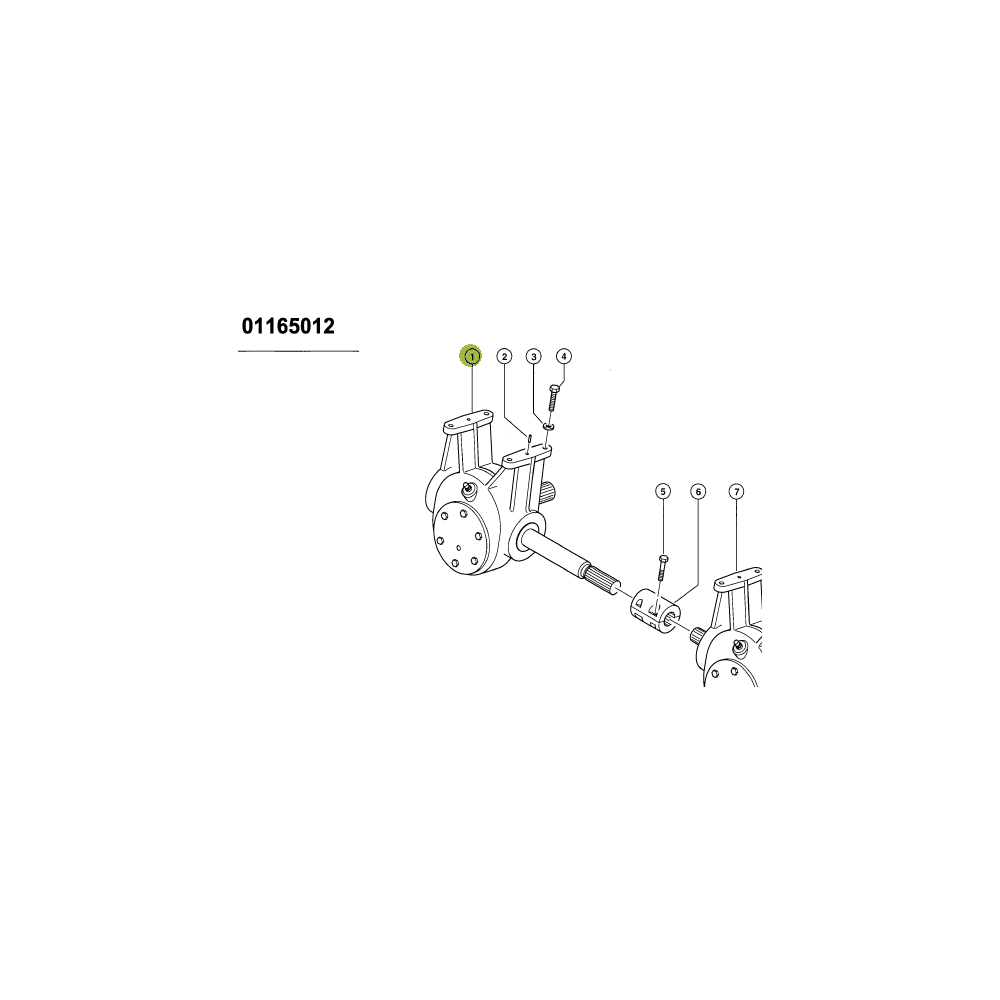 01165012

1
2
3
4
5
6
7