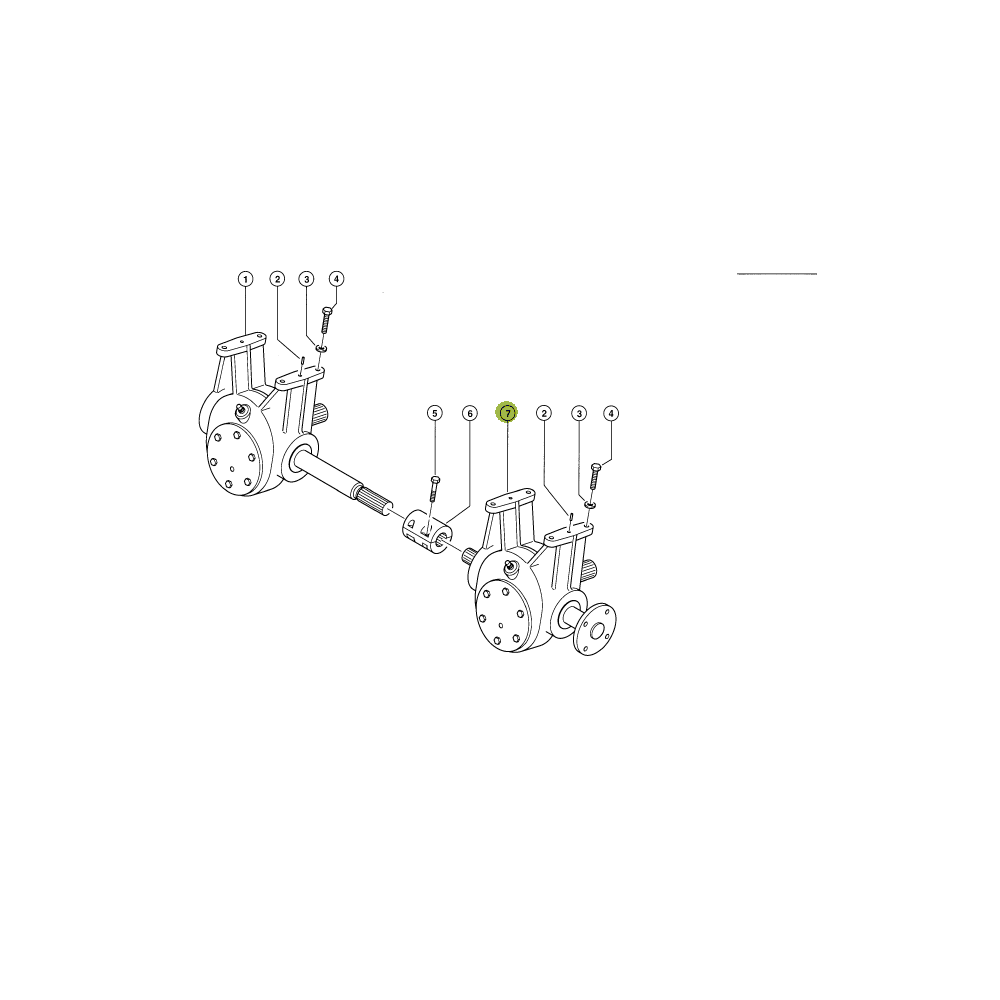 1
2
3
4
5
6
7
2
3
4