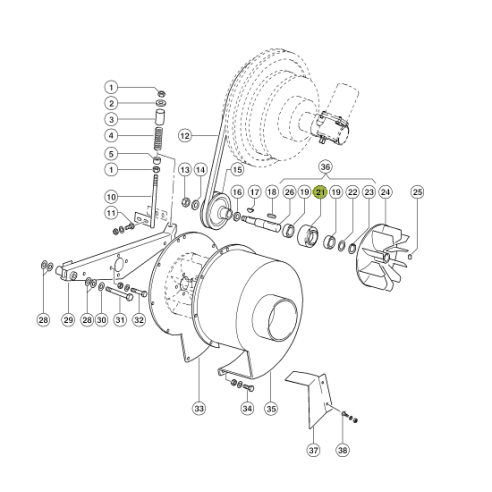 1
2
3
4
5
1
10
11
12
13
14
15
36
16
17
18
26
19
21
19
22
23
24
25
28
29
28
30
31
32
33
34
35
37
38