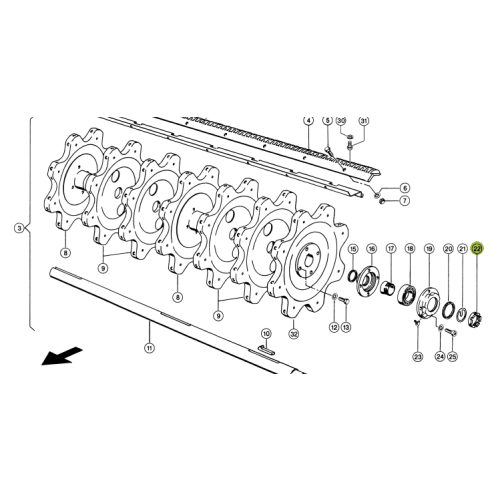 4
5
30
31
6
7
3
8
9
8
9
15
16
17
18
19
20
21
22
12
13
32
10
11
23
24
25