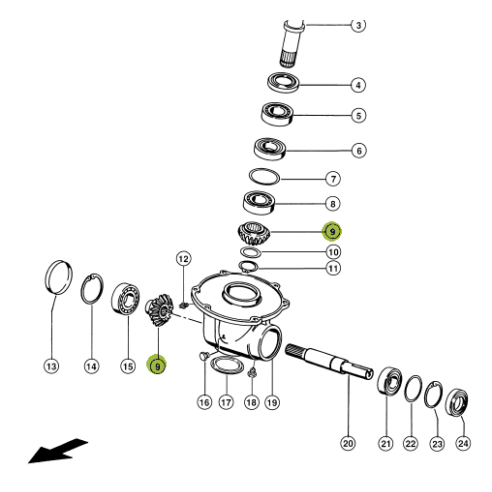 3
4
5
6
7
8
9
10
11
12
13
14
15
9
16
17
18
19
20
21
22
23
24