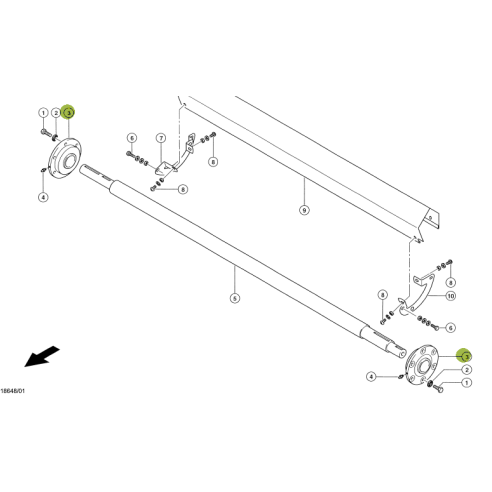 1
2
3
4
6
7
8
8
9
5
8
8
10
6
3
2
1
4
18648/01