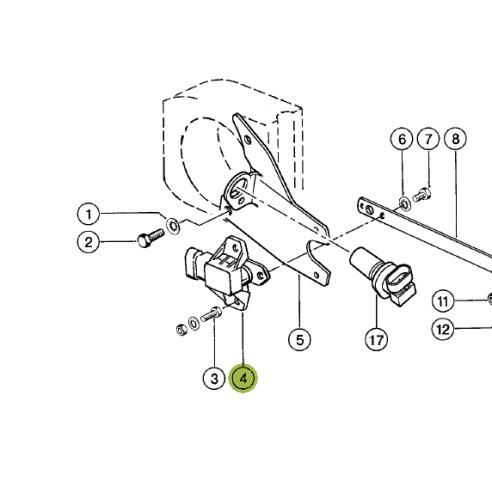 6
7
8
1
2
11
12
5
17
3
4