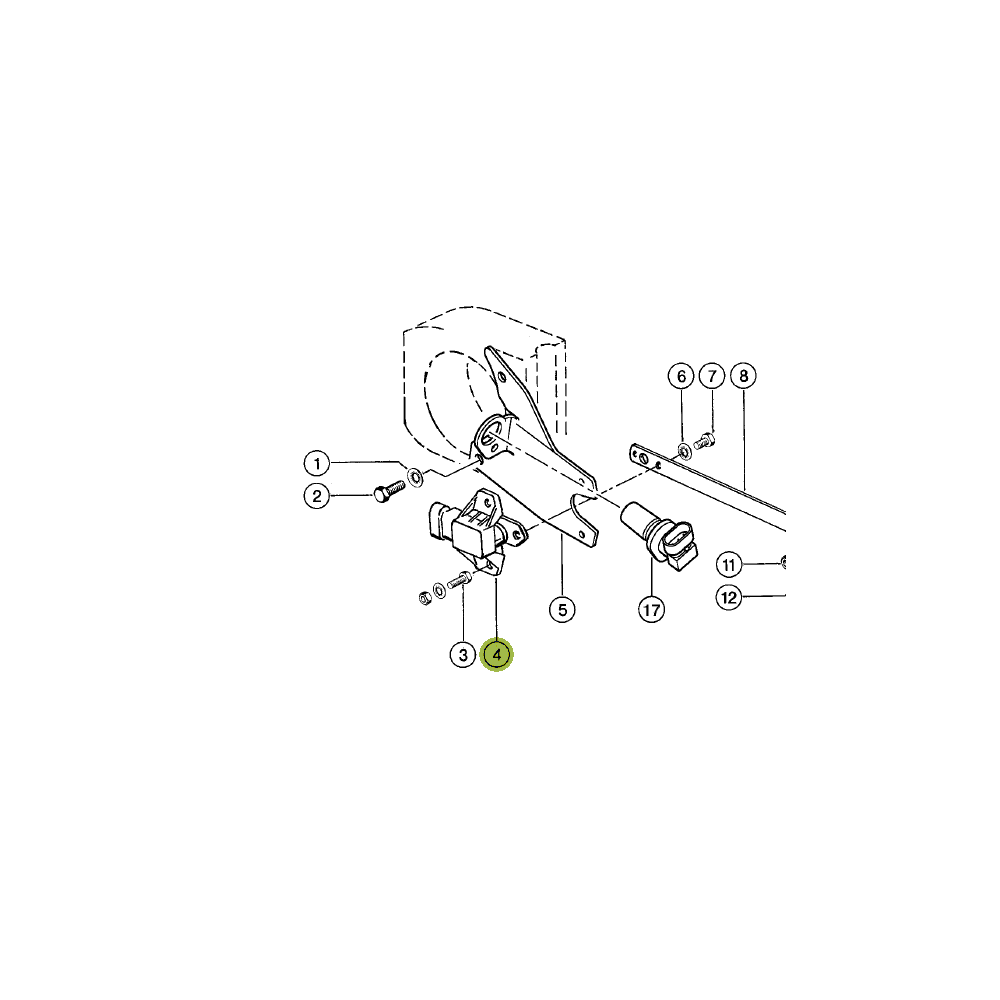 6
7
8
1
2
11
12
5
17
3
4