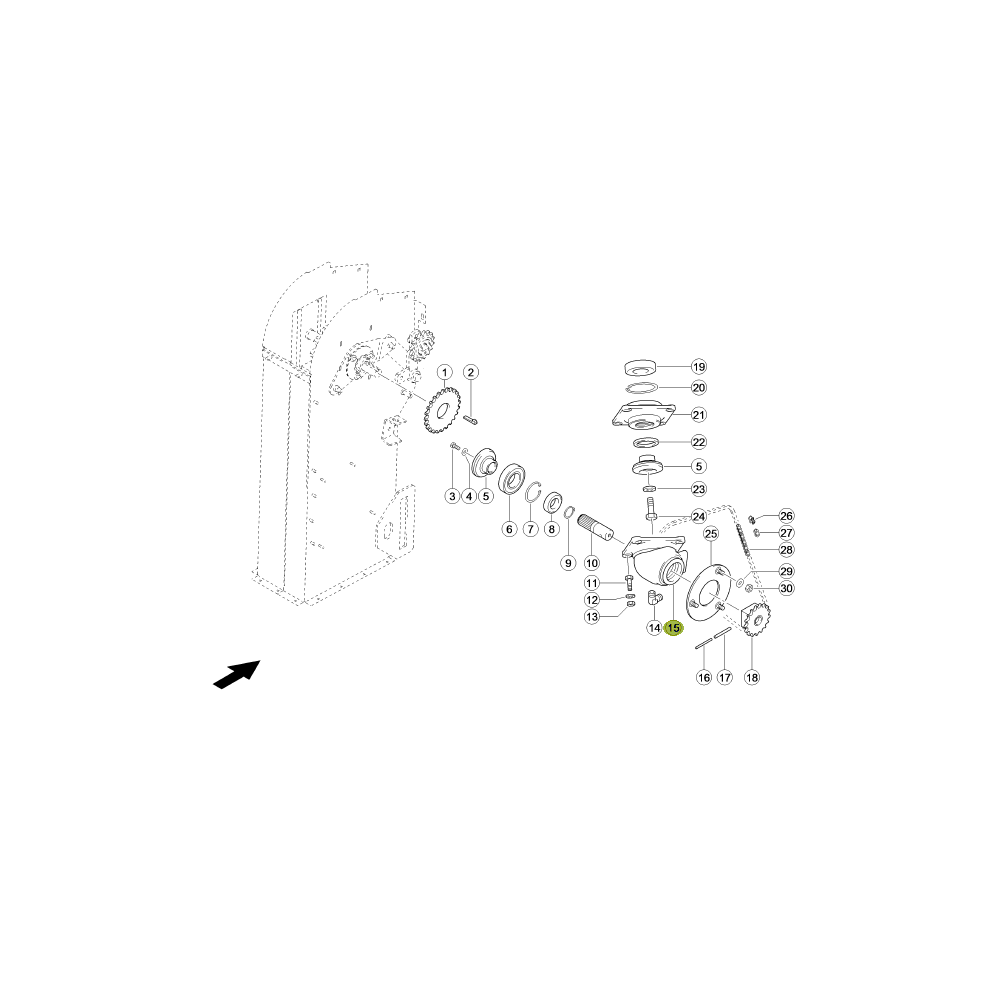 1
2
3
4
5
6
7
8
9
10
11
12
13
14
15
16
17
18
19
20
21
22
5
23
24
25
26
27
28
29
30